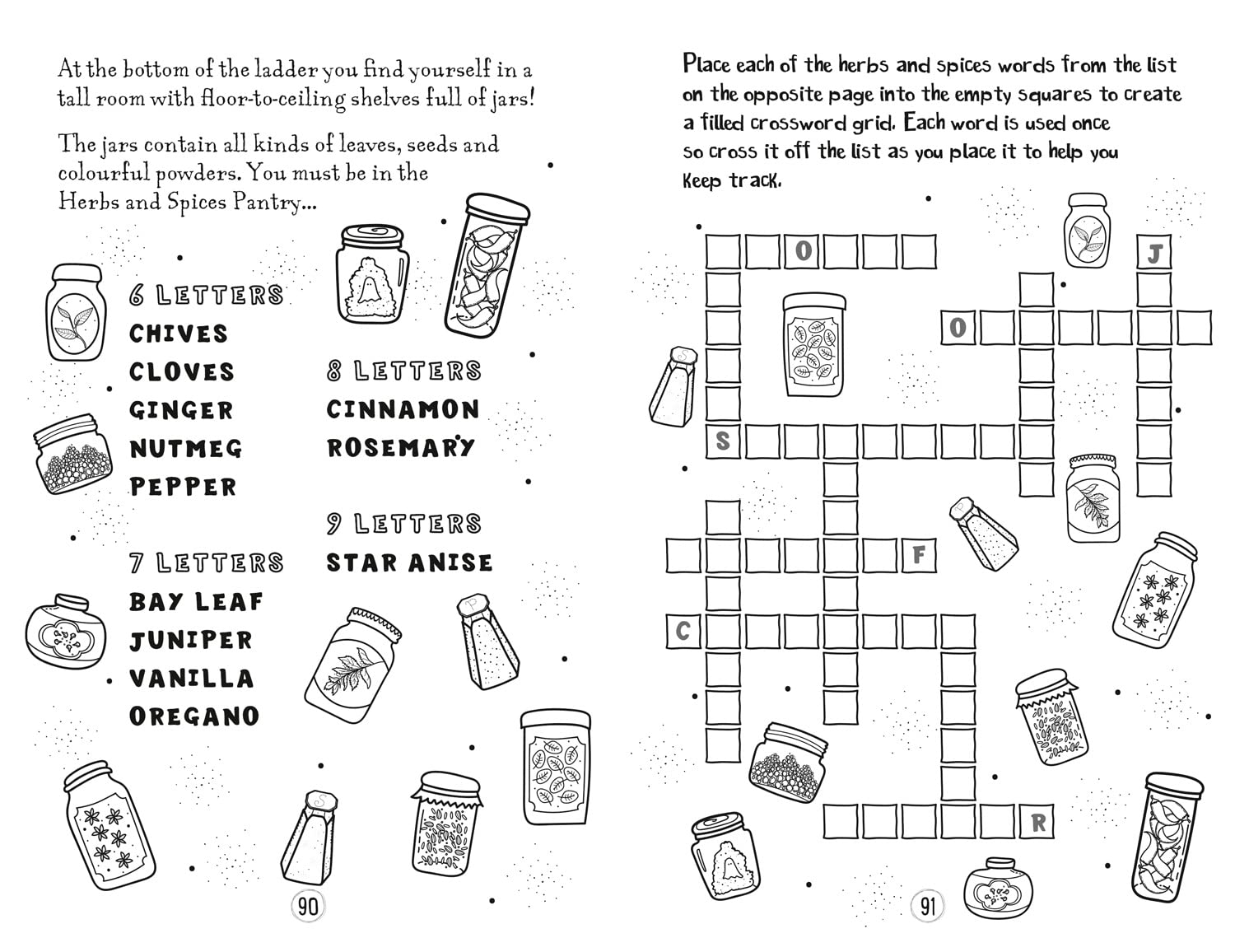 At the bottom of the ladder you find yourself in a tall room with floor-to-ceiling shelves full of jars!

The jars contain all kinds of leaves, seeds and colourful powders. You must be in the Herbs and Spices Pantry...

6 LETTERS
CHIVES
CLOVES
GINGER
NUTMEG
PEPPER

7 LETTERS
BAY LEAF
JUNIPER
VANILLA
OREGANO

8 LETTERS
CINNAMON
ROSEMARY

9 LETTERS
STAR ANISE

90

Place each of the herbs and spices words from the list on the opposite page into the empty squares to create a filled crossword grid. Each word is used once so cross it off the list as you place it to help you keep track.

O
J
O
S
F
C
R

91