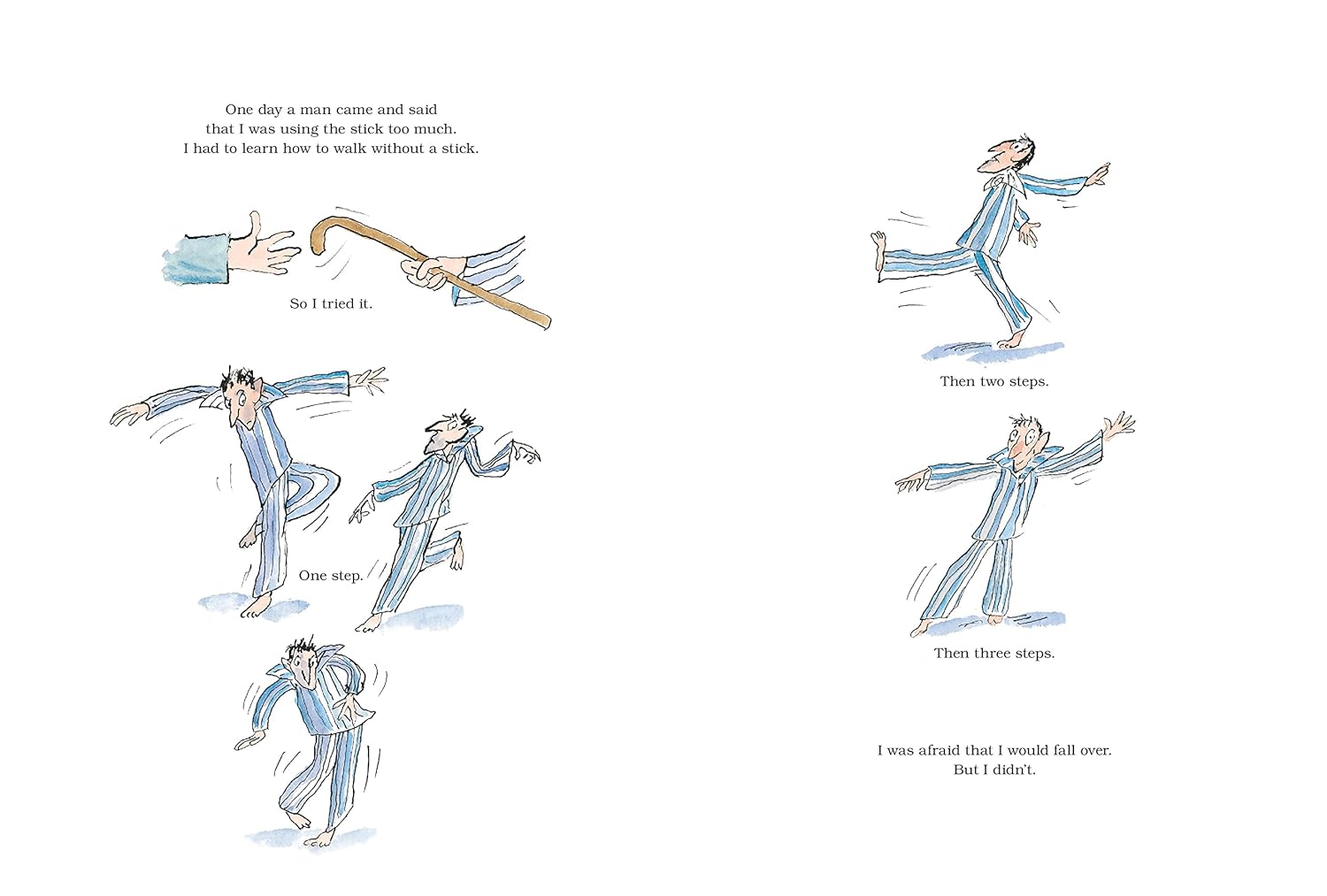 One day a man came and said
that I was using the stick too much.
I had to learn how to walk without a stick.

So I tried it.

One step.

Then two steps.

Then three steps.

I was afraid that I would fall over.
But I didn't.